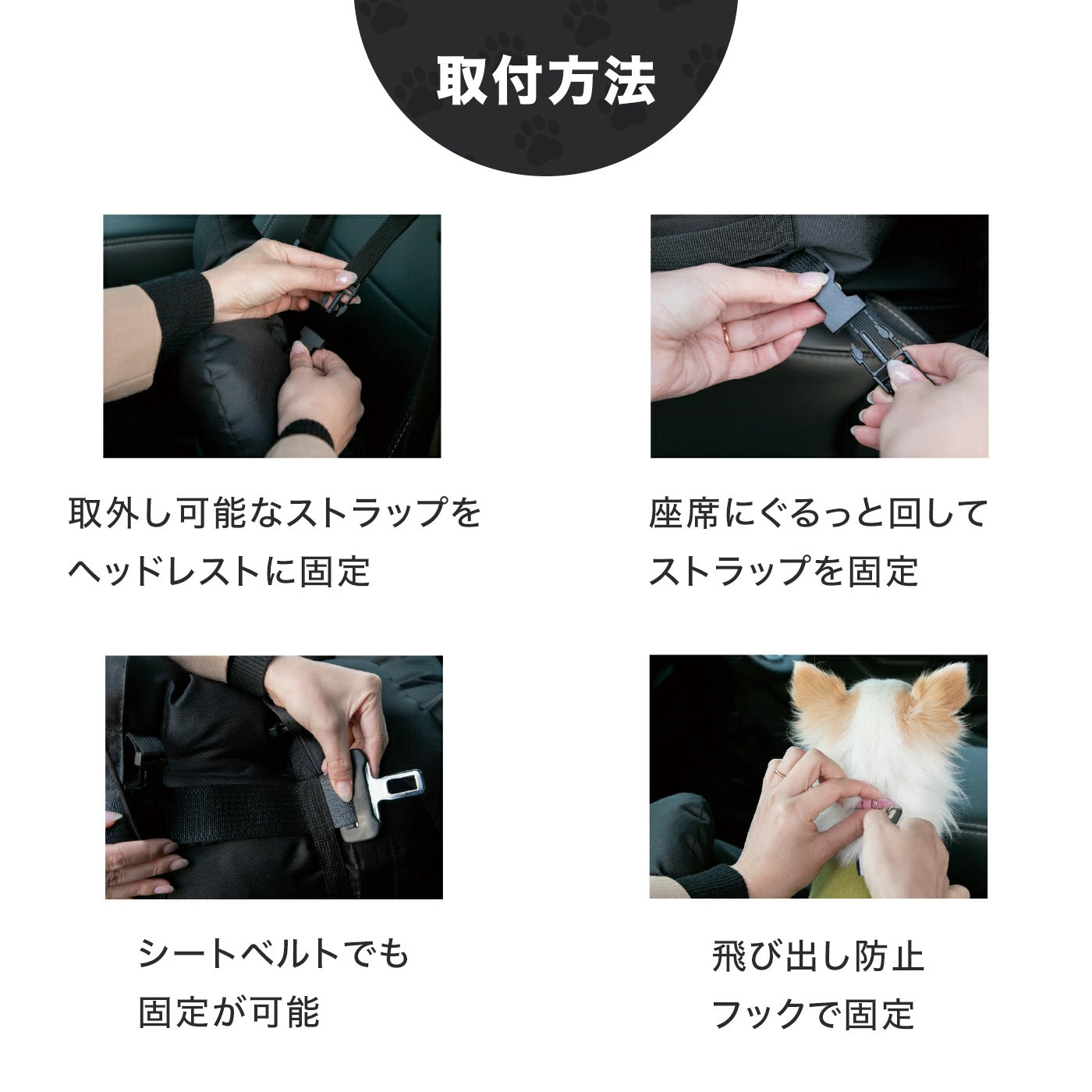 取付方法

取外し可能なストラップをヘッドレストに固定

座席にぐるっと回してストラップを固定

シートベルトでも固定が可能

飛び出し防止フックで固定