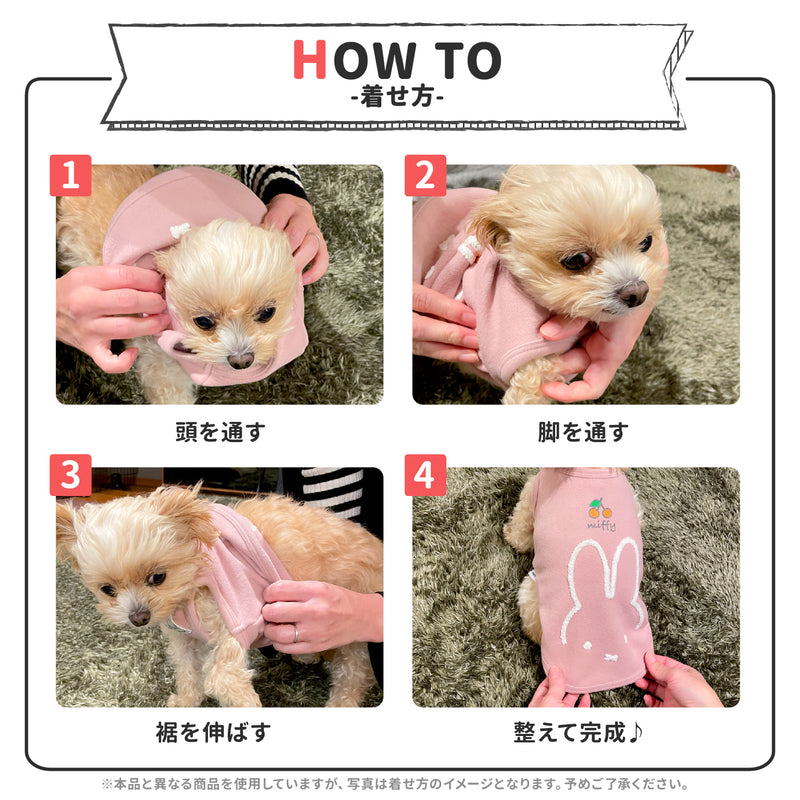 HOW TO
-着せ方-

1

頭を通す

2

脚を通す

3

裾を伸ばす

4

miffy

整えて完成♪

※本品と異なる商品を使用していますが、写真は着せ方のイメージとなります。予めご了承ください。