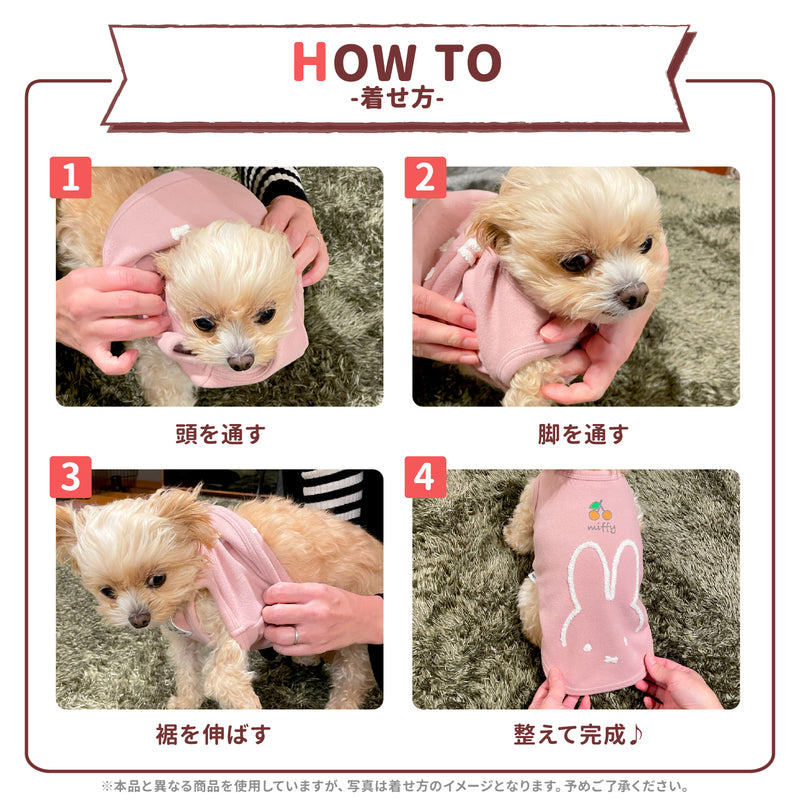 HOW TO
-着せ方-

1
頭を通す

2
脚を通す

3
裾を伸ばす

4
miffy
整えて完成♪

※本品と異なる商品を使用していますが、写真は着せ方のイメージとなります。予めご了承ください。