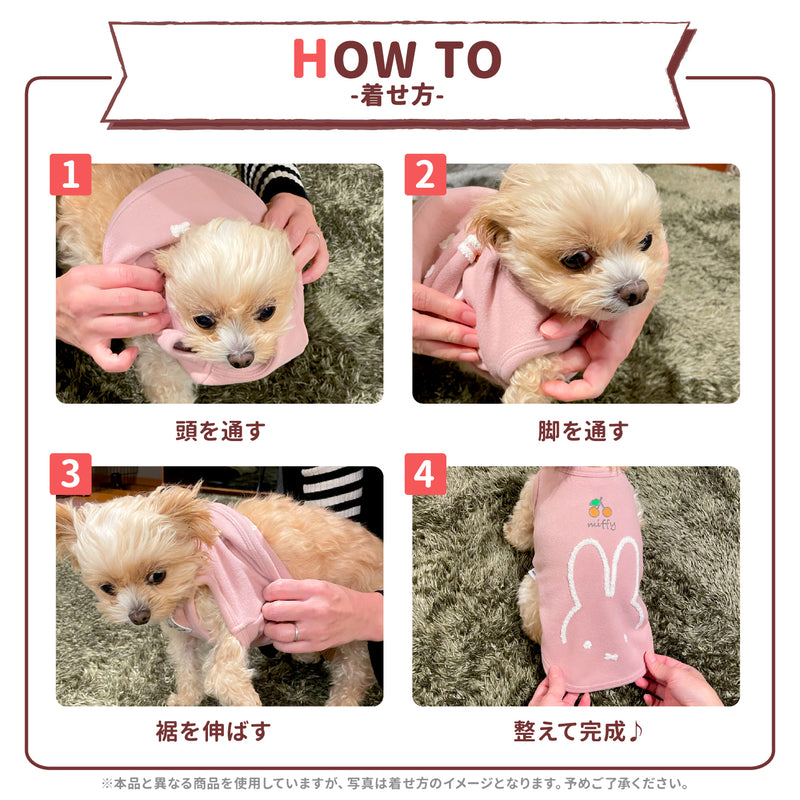 HOW TO
-着せ方-

1
頭を通す

2
脚を通す

3
裾を伸ばす

4
miffy
整えて完成♪

※本品と異なる商品を使用していますが、写真は着せ方のイメージとなります。予めご了承ください。