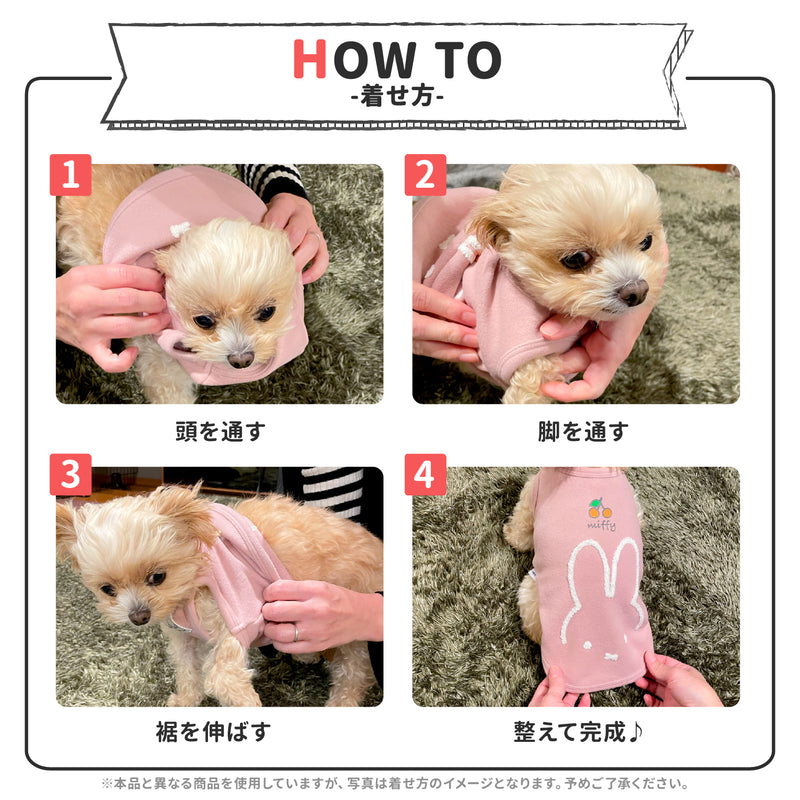 HOW TO
-着せ方-

1
頭を通す

2
脚を通す

3
裾を伸ばす

4
miffy
整えて完成♪

※本品と異なる商品を使用していますが、写真は着せ方のイメージとなります。予めご了承ください。