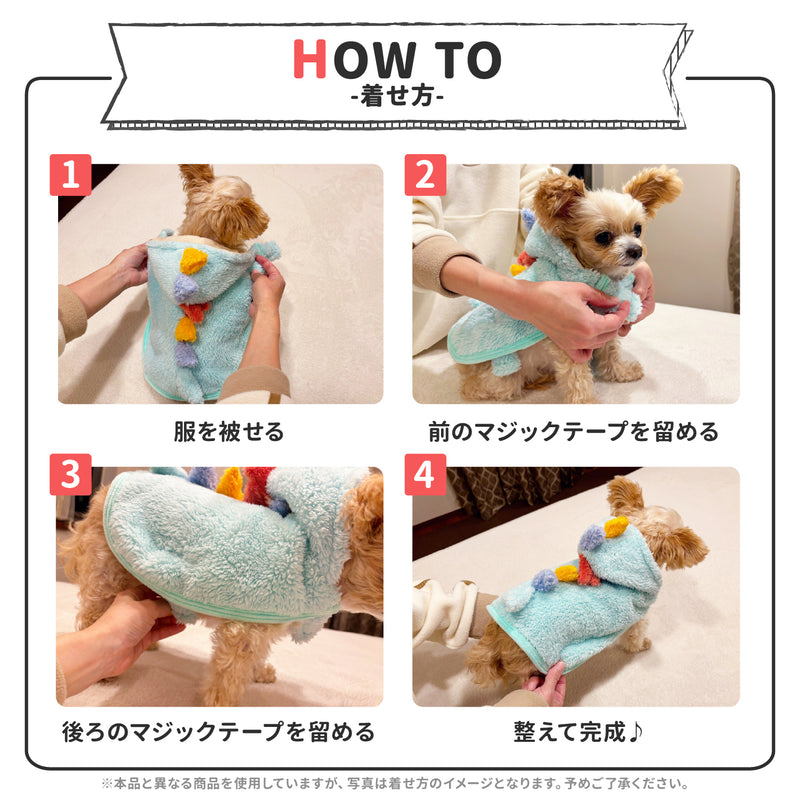 HOW TO
-着せ方-

1
服を被せる

2
前のマジックテープを留める

3
後ろのマジックテープを留める

4
整えて完成♪

※本品と異なる商品を使用していますが、写真は着せ方のイメージとなります。予めご了承ください。