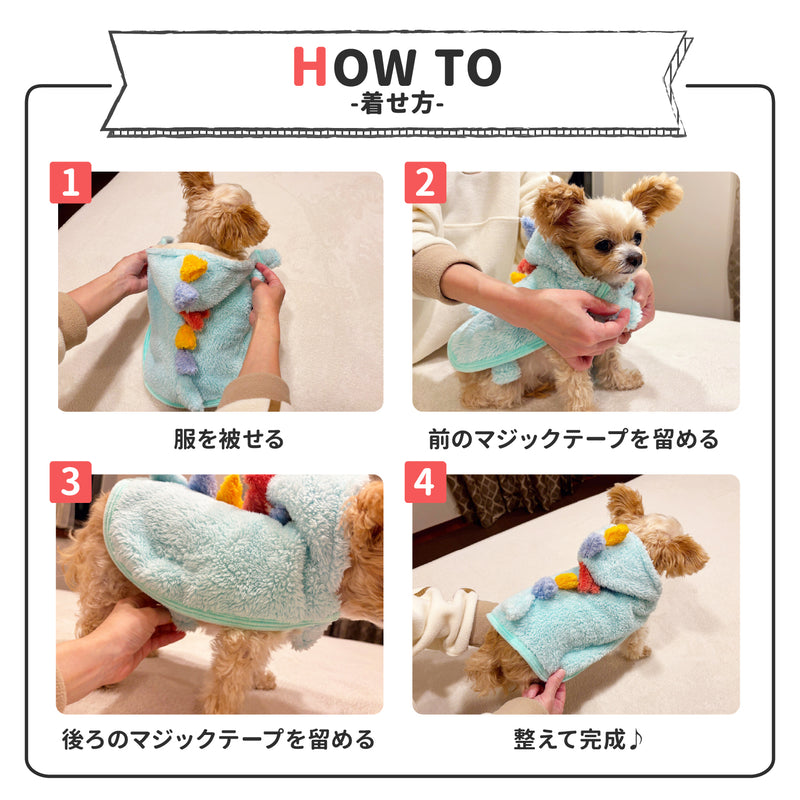 HOW TO
-着せ方-

1

服を被せる

2

前のマジックテープを留める

3

後ろのマジックテープを留める

4

整えて完成♪