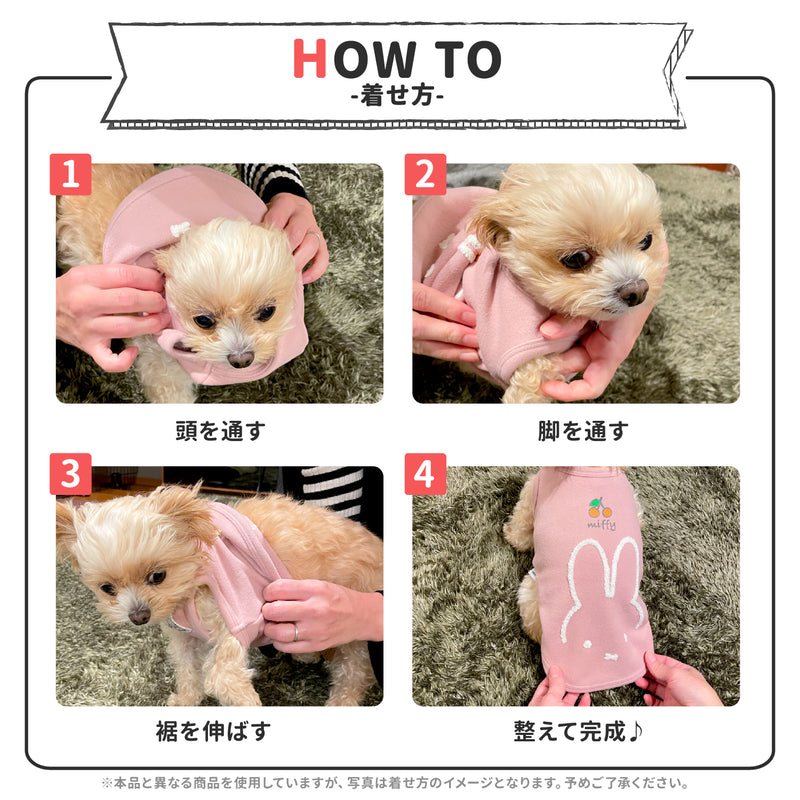 HOW TO
-着せ方-

1
頭を通す

2
脚を通す

3
裾を伸ばす

4
miffy
整えて完成♪

※本品と異なる商品を使用していますが、写真は着せ方のイメージとなります。予めご了承ください。