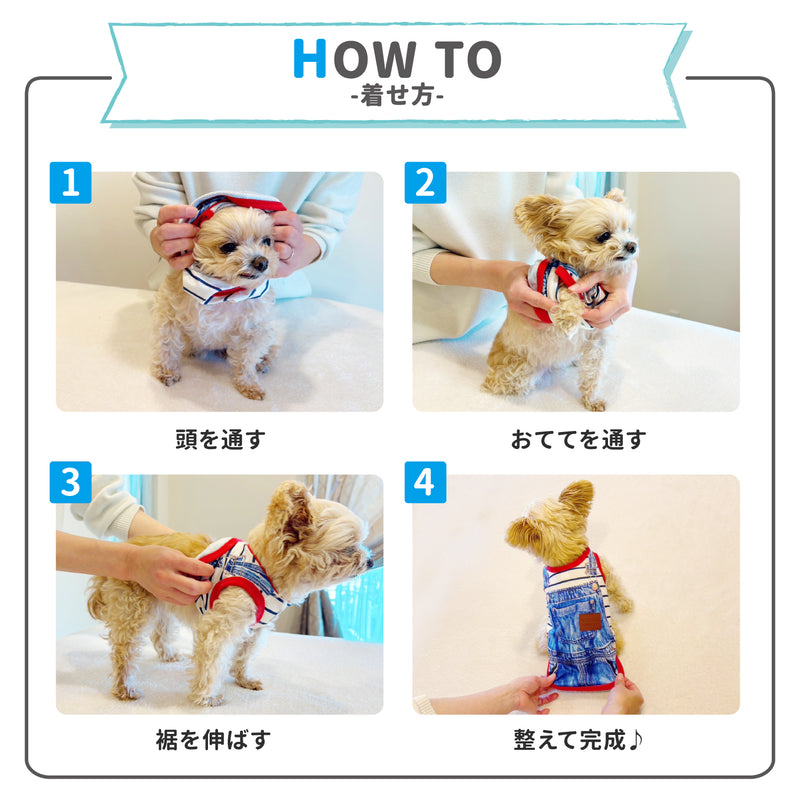 HOW TO
-着せ方-

1

頭を通す

2

おててを通す

3

裾を伸ばす

4

整えて完成♪