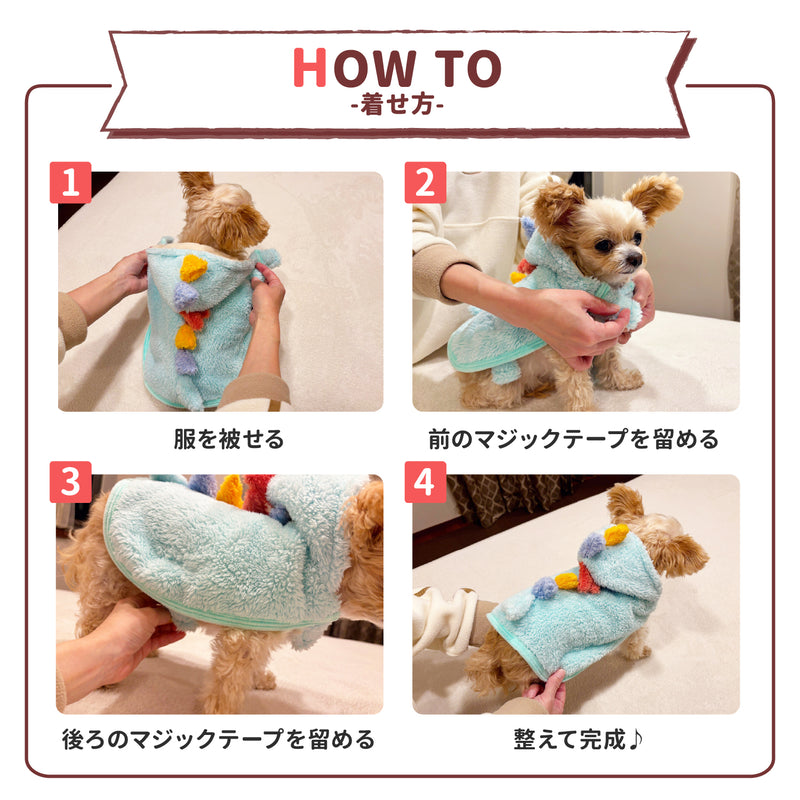 HOW TO
-着せ方-

1
服を被せる

2
前のマジックテープを留める

3
後ろのマジックテープを留める

4
整えて完成♪