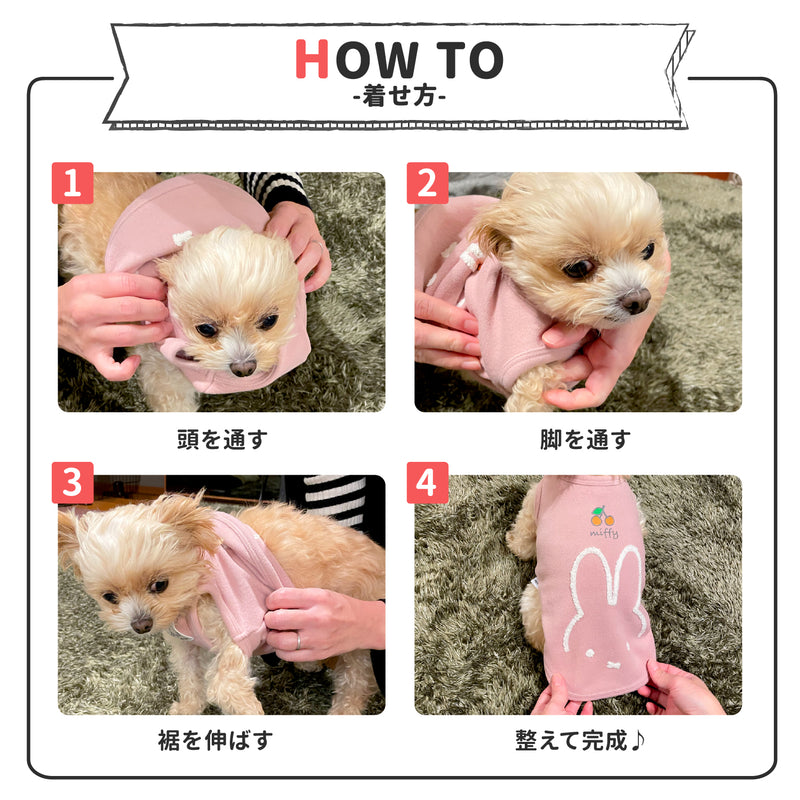 HOW TO
-着せ方-

1
頭を通す

2
脚を通す

3
裾を伸ばす

4
miffy
整えて完成♪