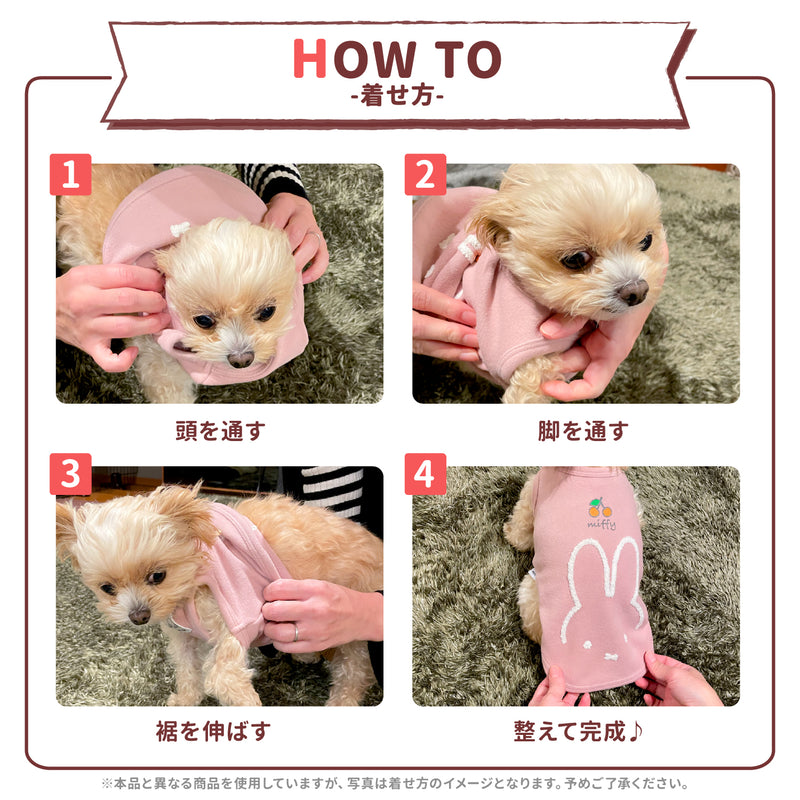 HOW TO
-着せ方-

1
頭を通す

2
脚を通す

3
裾を伸ばす

4
miffy
整えて完成♪

※本品と異なる商品を使用していますが、写真は着せ方のイメージとなります。予めご了承ください。