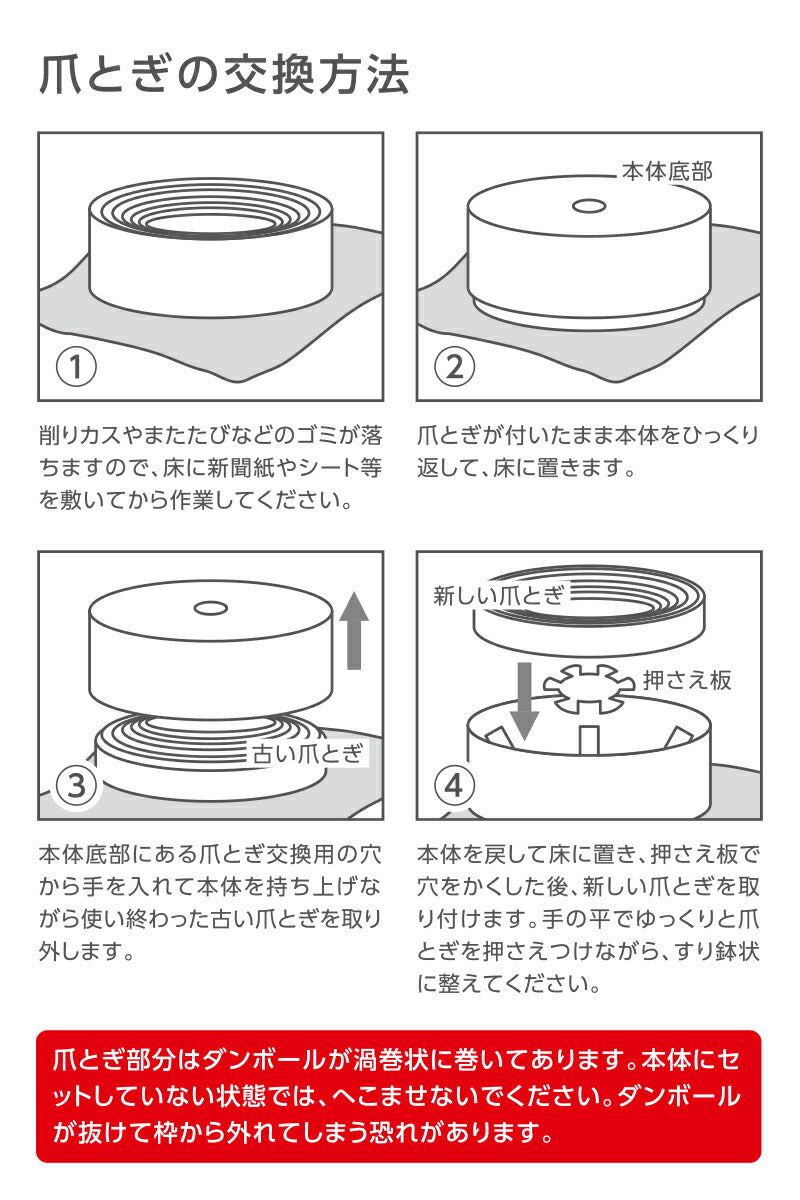 爪とぎの交換方法

①

削りカスやまたたびなどのゴミが落ちますので、床に新聞紙やシート等を敷いてから作業してください。

本体底部

②

爪とぎが付いたまま本体をひっくり返して、床に置きます。

古い爪とぎ

③

本体底部にある爪とぎ交換用の穴から手を入れて本体を持ち上げながら使い終わった古い爪とぎを取り外します。

新しい爪とぎ

押さえ板

④

本体を戻して床に置き、押さえ板で穴をかくした後、新しい爪とぎを取り付けます。手の平でゆっくりと爪とぎを押さえつけながら、すり鉢状に整えてください。

爪とぎ部分はダンボールが渦巻状に巻いてあります。本体にセットしていない状態では、へこませないでください。ダンボールが抜けて枠から外れてしまう恐れがあります。